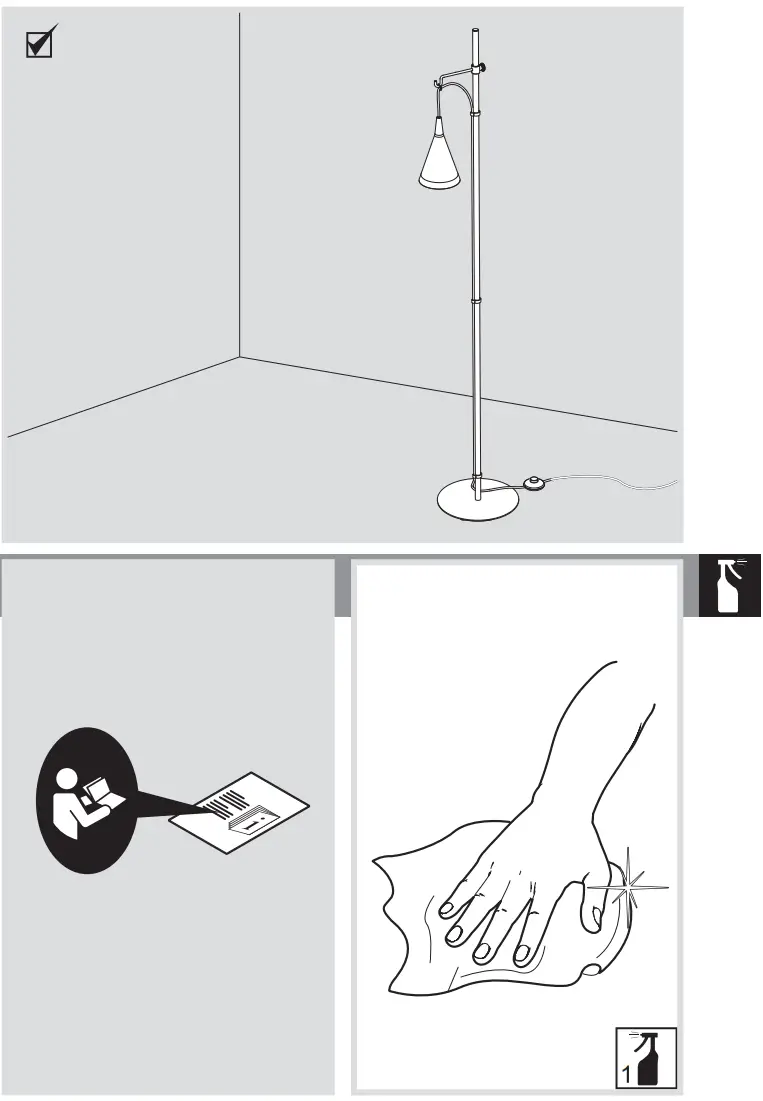 1