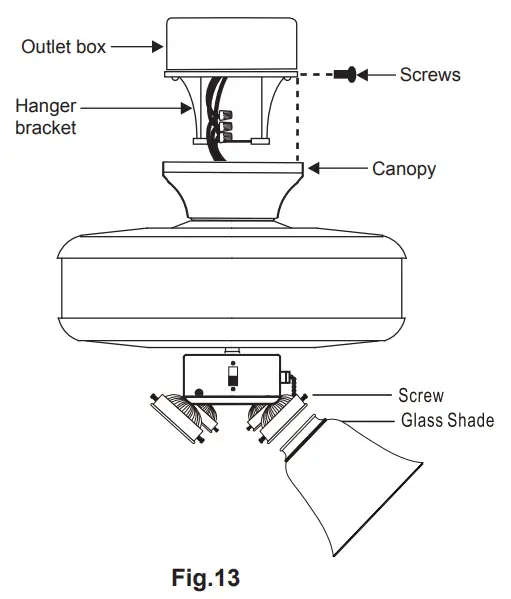 Outlet box

Screws

Hanger bracket

Canopy

Screw

Glass Shade

Fig.13