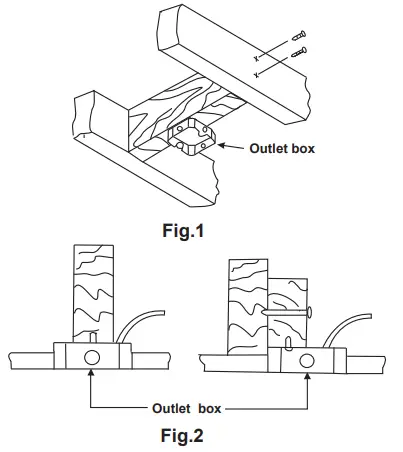 x
x
Outlet box
Fig.1
Outlet box
Fig.2