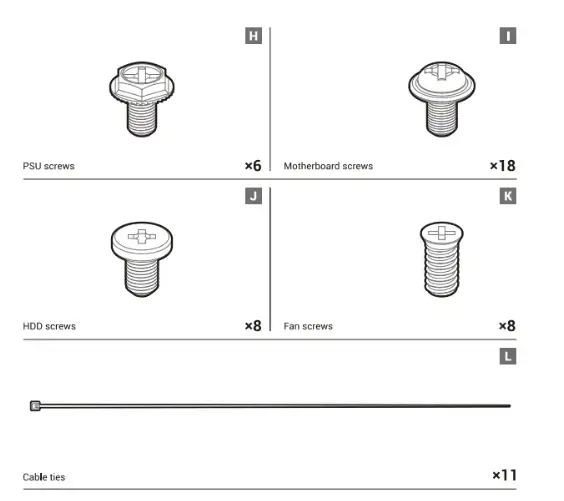 H

PSU screws ×6

I

Motherboard screws ×18

J

HDD screws ×8

K

Fan screws ×8

L

Cable ties ×11