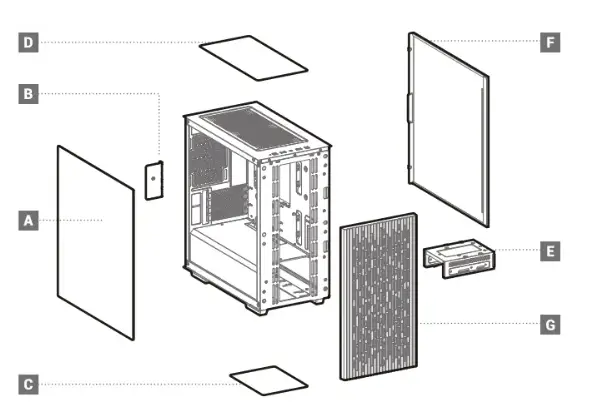 D
B
A
C
F
E
G