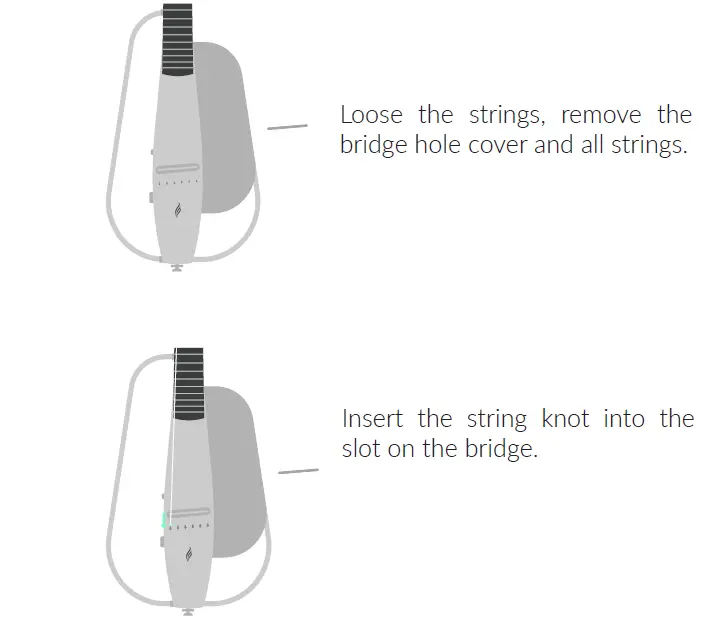 Loose the strings, remove the bridge hole cover and all strings.

Insert the string knot into the slot on the bridge.