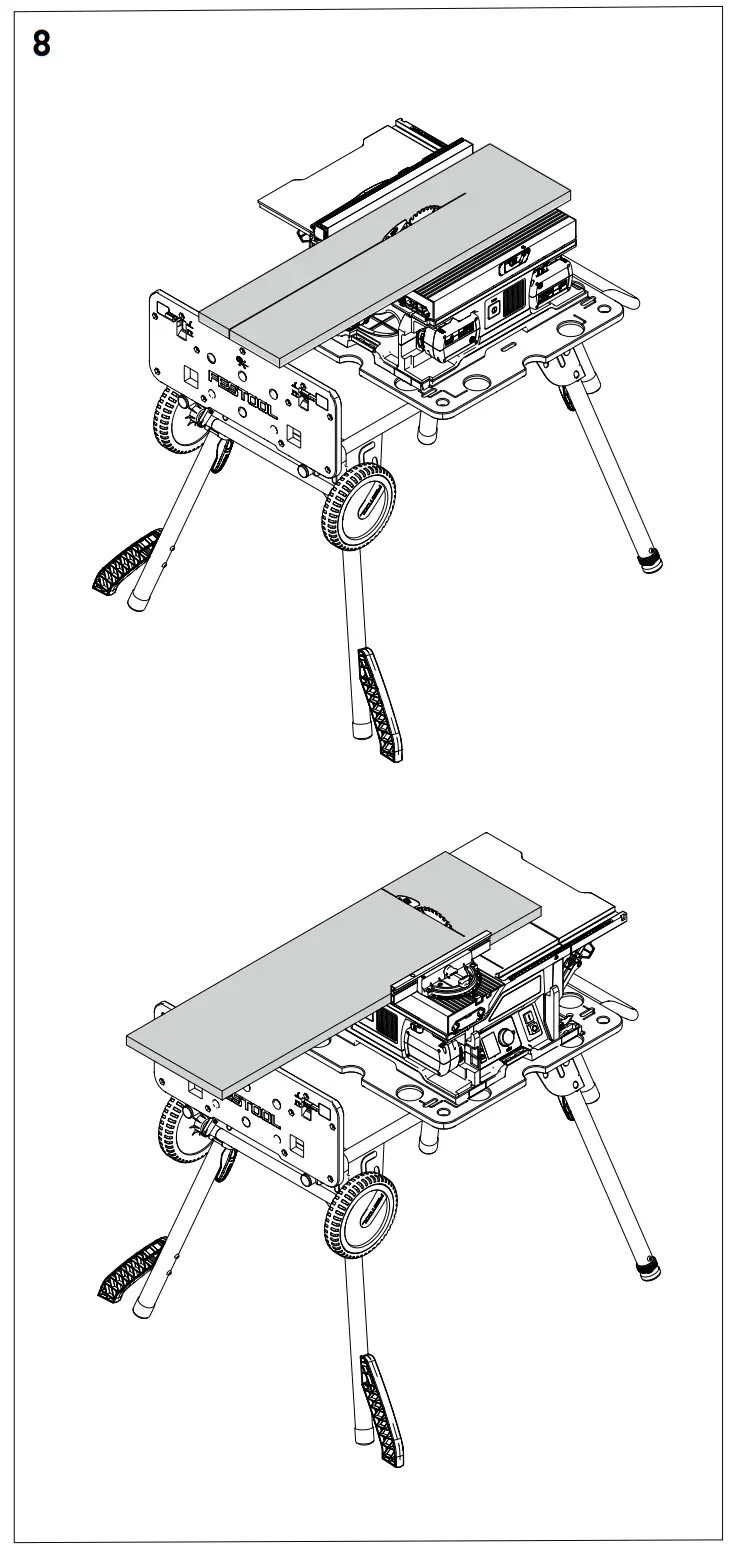 8

FESTOOL

FESTOOL