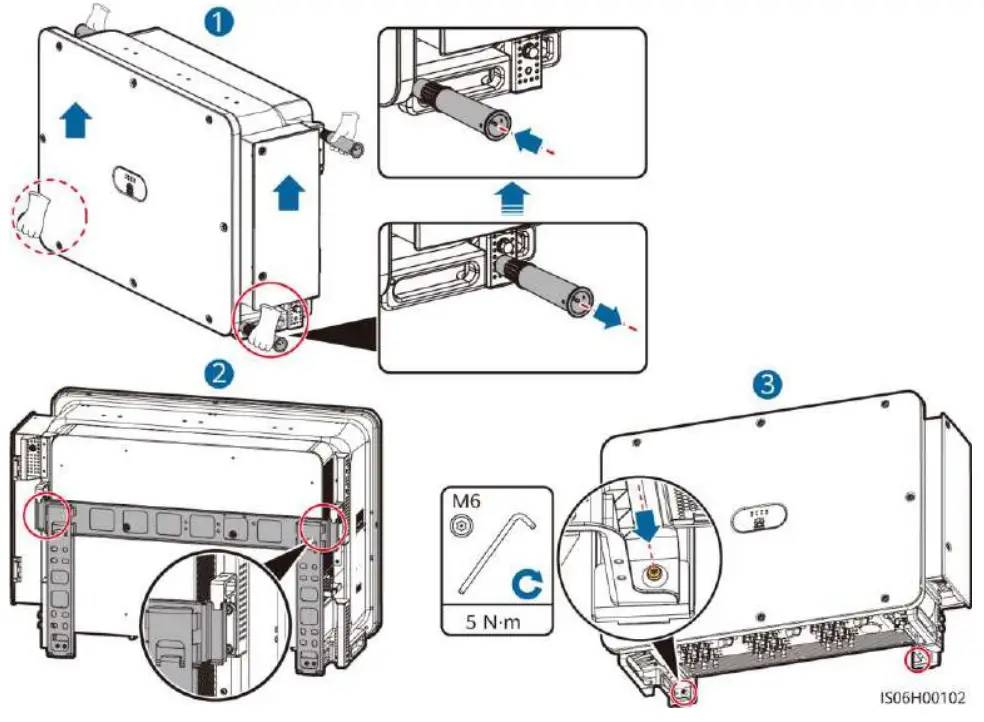 1

2

3

M6

5 N·m

IS06H00102