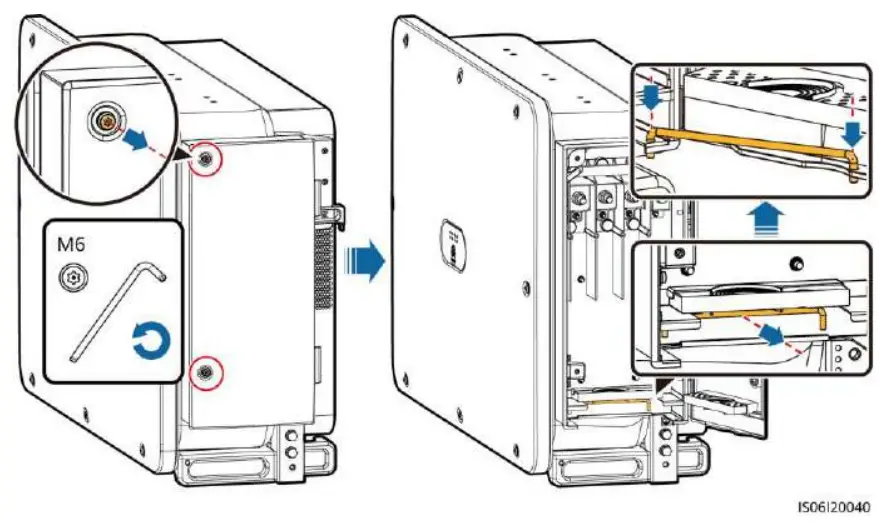 M6

IS06I20040