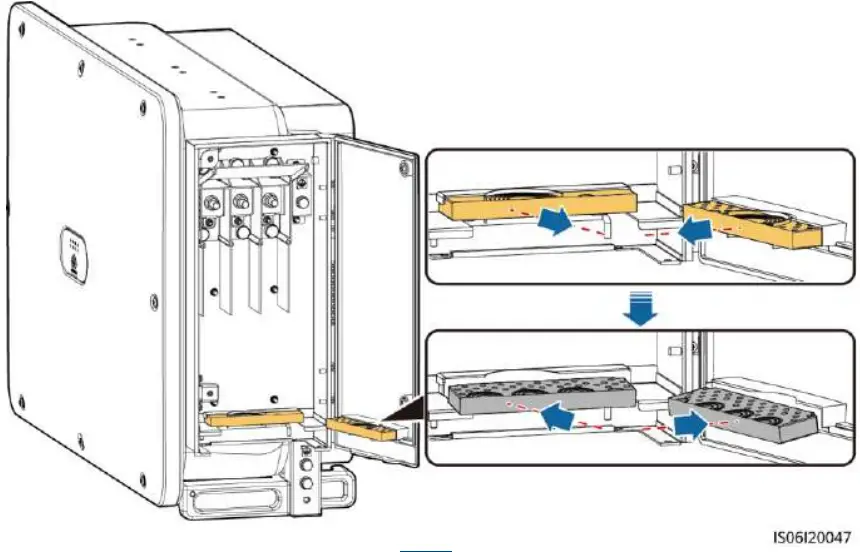 IS06I20047