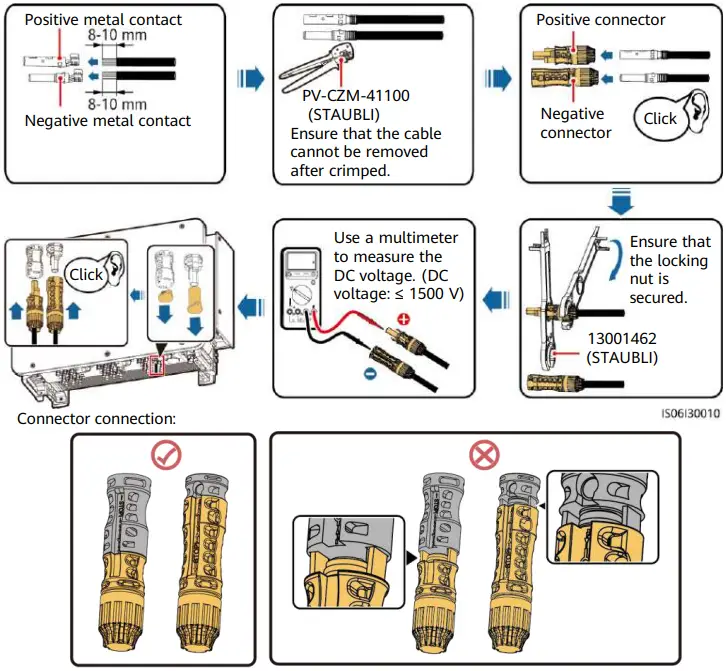 Positive metal contact
8-10 mm
8-10 mm
Negative metal contact

PV-CZM-41100
(STAUBLI)
Ensure that the cable cannot be removed after crimped.

Positive connector
Negative connector
Click

Ensure that the locking nut is secured.
13001462
(STAUBLI)

Use a multimeter to measure the DC voltage. (DC voltage: ≤ 1500 V)

Click

IS06I30010

Connector connection: