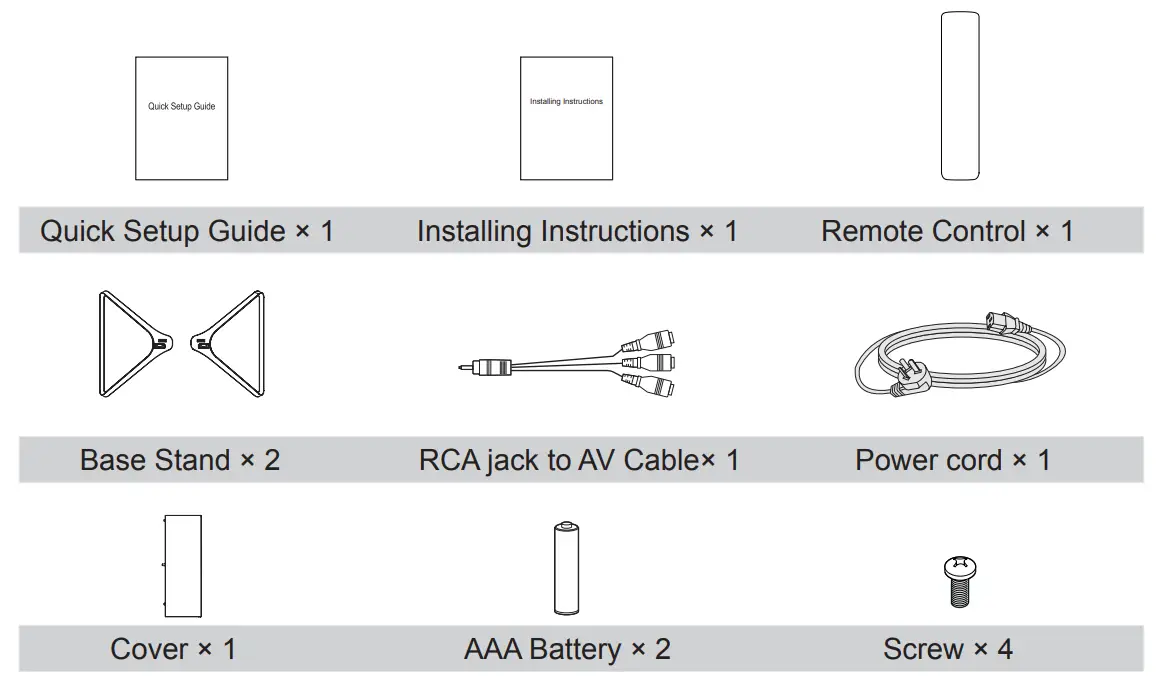 Quick Setup Guide

Installing Instructions

Quick Setup Guide × 1

Installing Instructions × 1

Remote Control × 1

Base Stand × 2

RCA jack to AV Cable× 1

Power cord × 1

Cover × 1

AAA Battery × 2

Screw × 4