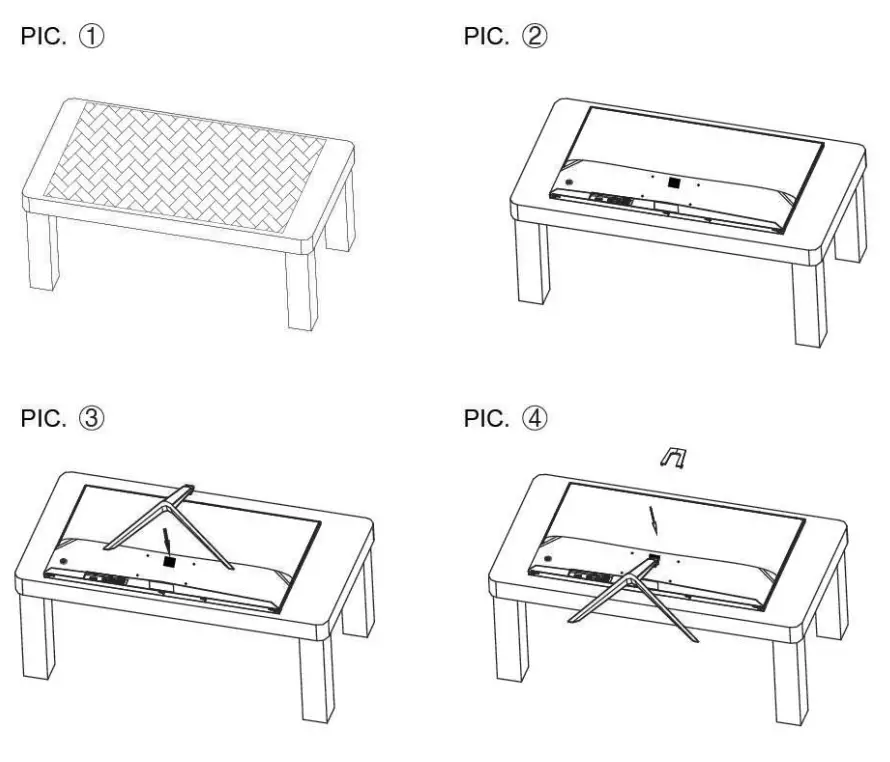 PIC. ①

PIC. ②

PIC. ③

PIC. ④