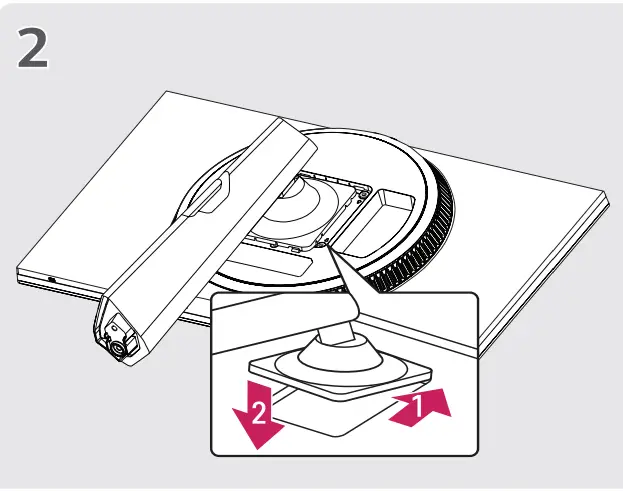 2

2

1