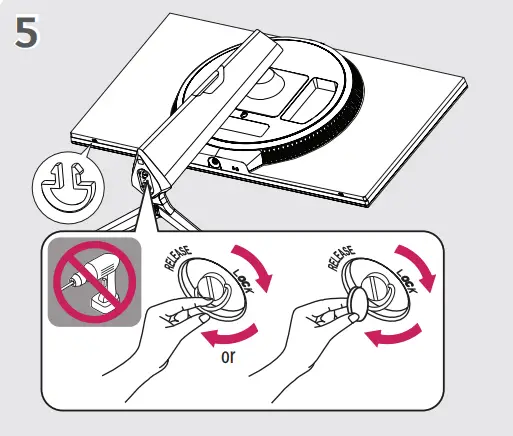 5

RELEASE
LOCK

or

RELEASE
LOCK