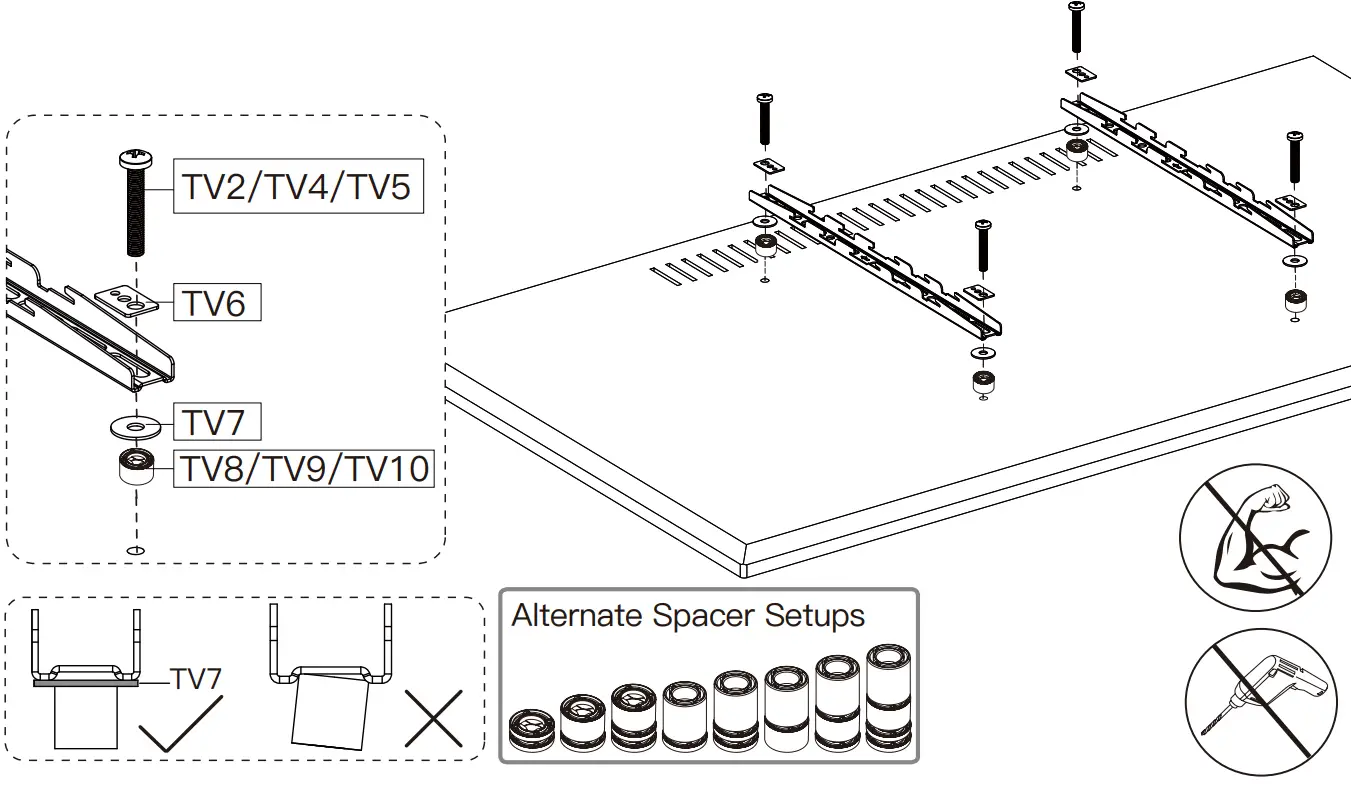 TV2/TV4/TV5
TV6
TV7
TV8/TV9/TV10
TV7
Alternate Spacer Setups