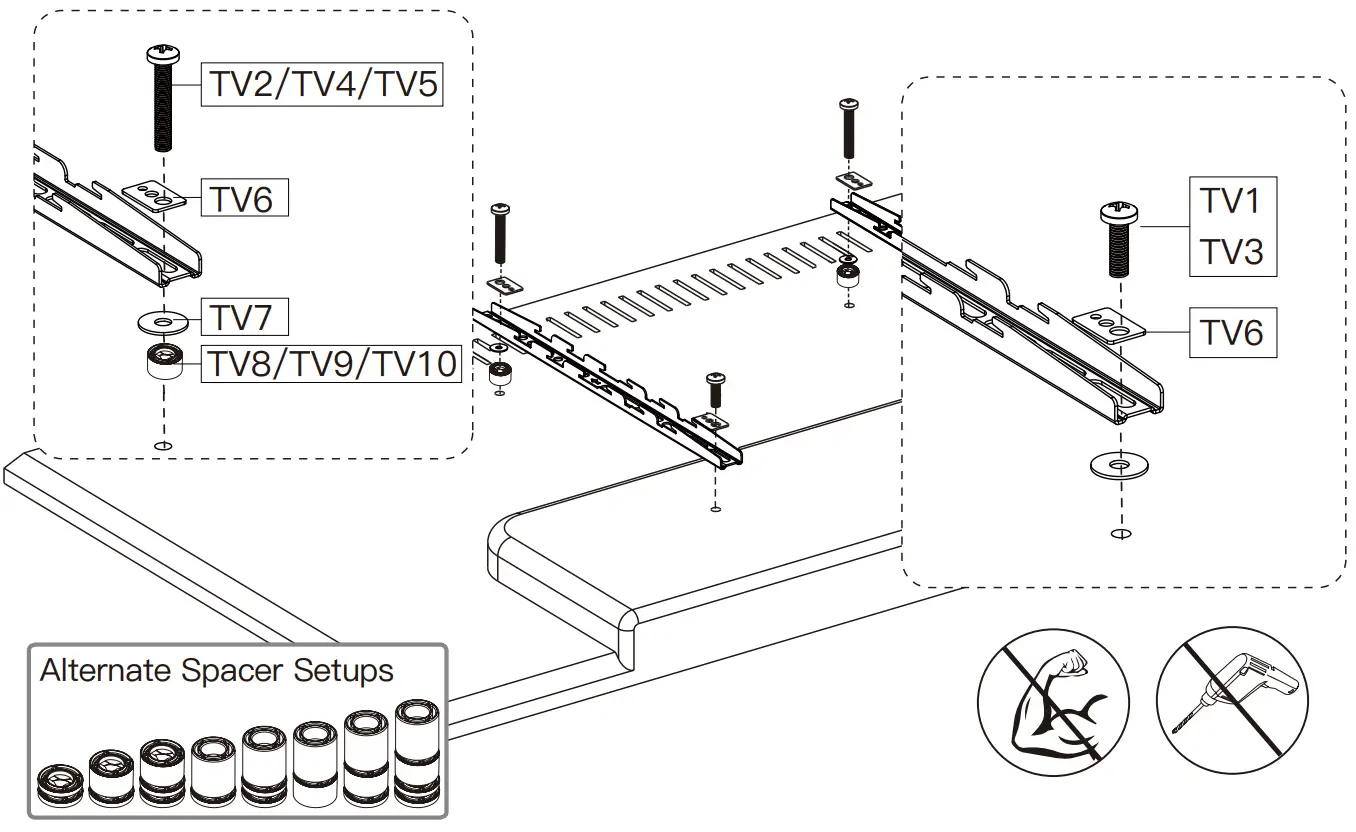 TV2/TV4/TV5

TV6

TV7

TV8/TV9/TV10

TV1
TV3

TV6

Alternate Spacer Setups