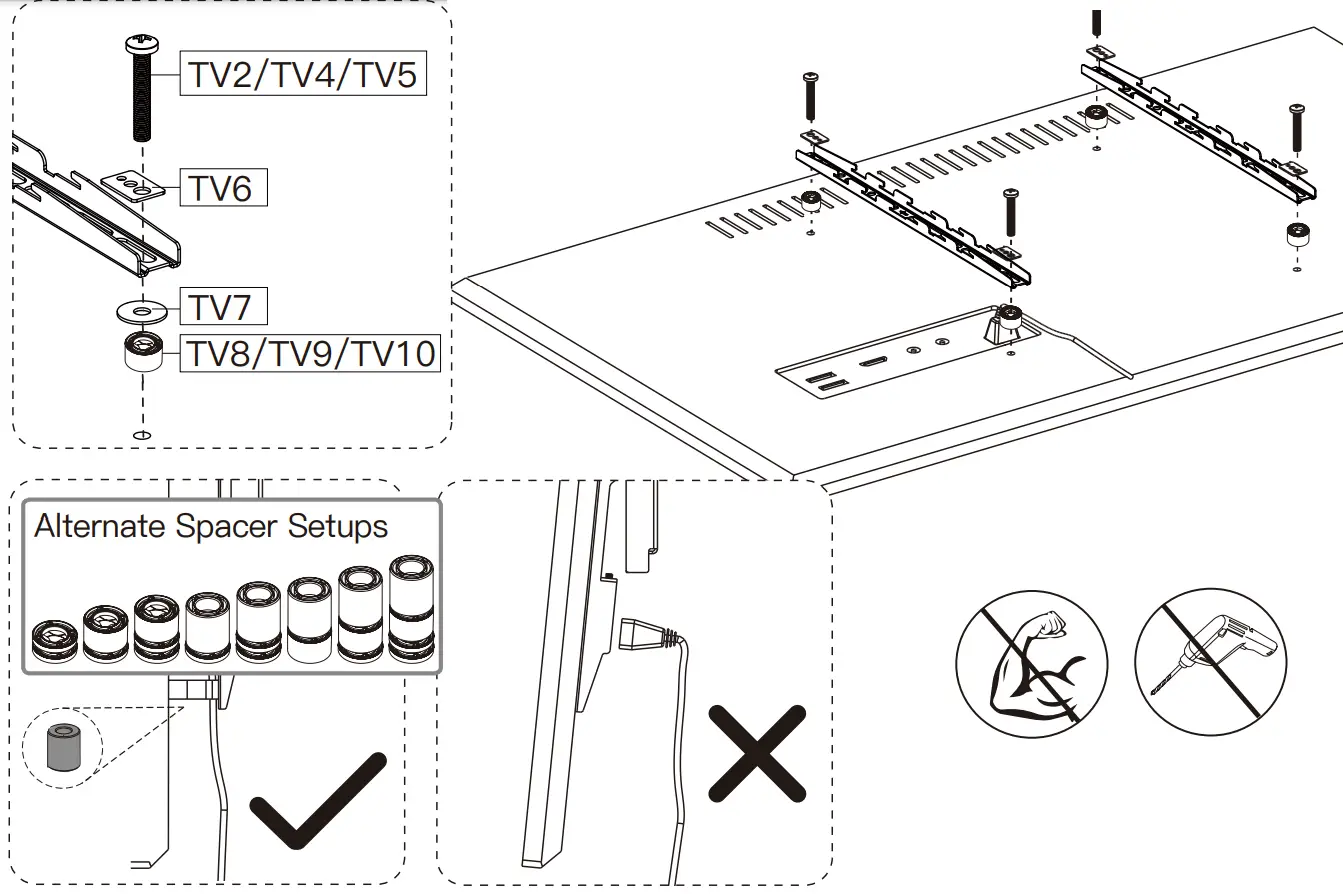 TV2/TV4/TV5

TV6

TV7

TV8/TV9/TV10

Alternate Spacer Setups