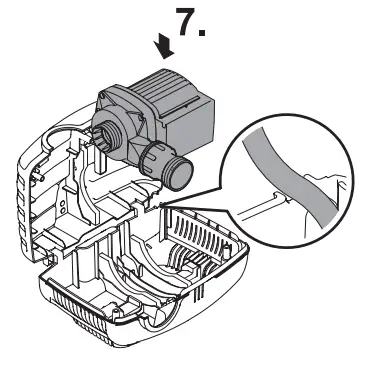 7.