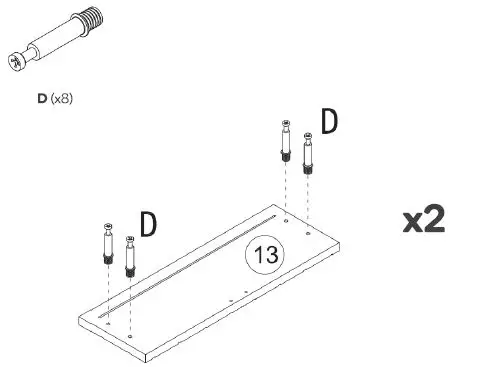 D (x8)

D

D

13

x2