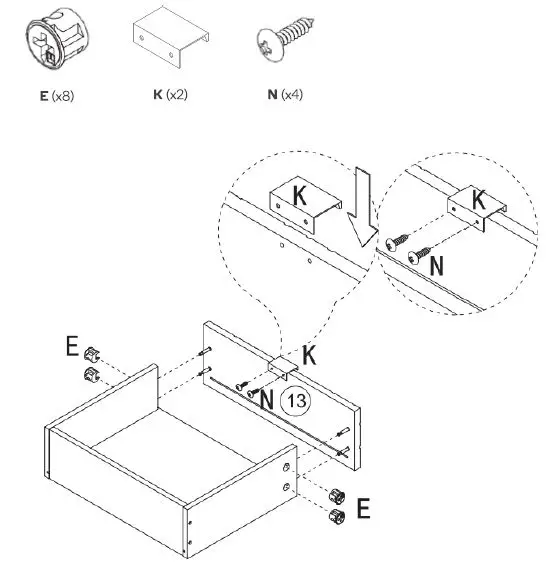 E (x8)
K (x2)
N (x4)

K
K
N
E
K
N
13
E