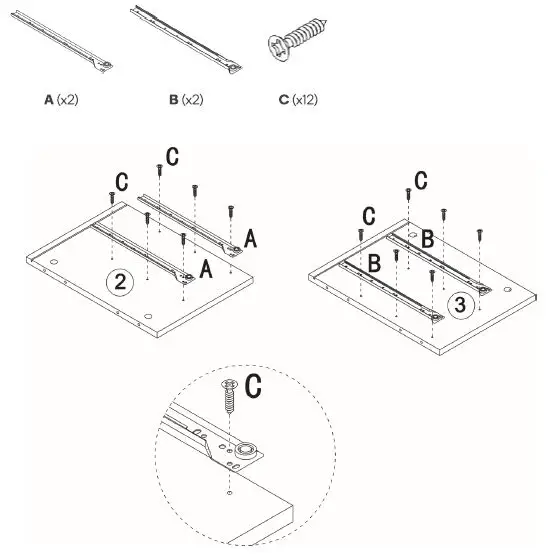 A (x2)

B (x2)

C (x12)

C

C

A

A

2

C

C

B

B

3

C