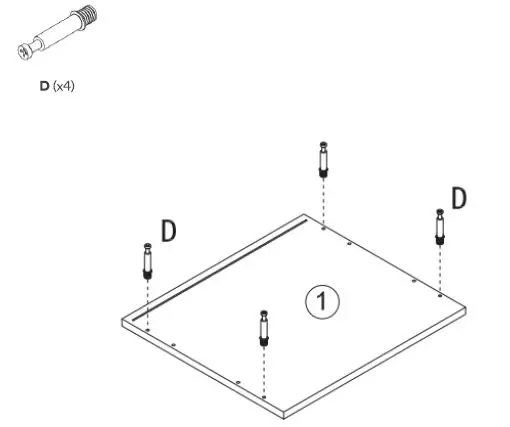 D (x4)

D

D

1