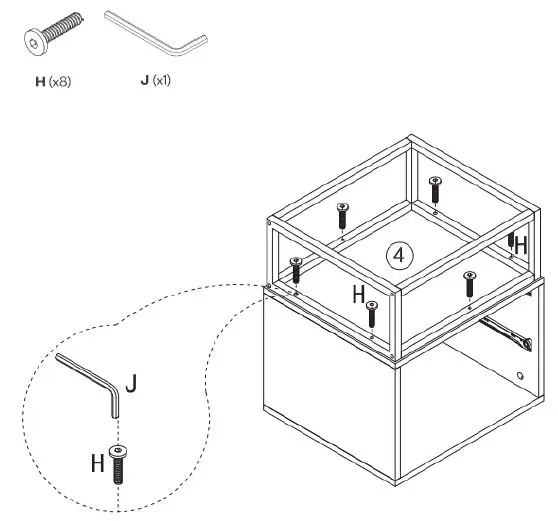 H (x8) J (x1)

H

4

H

J

H