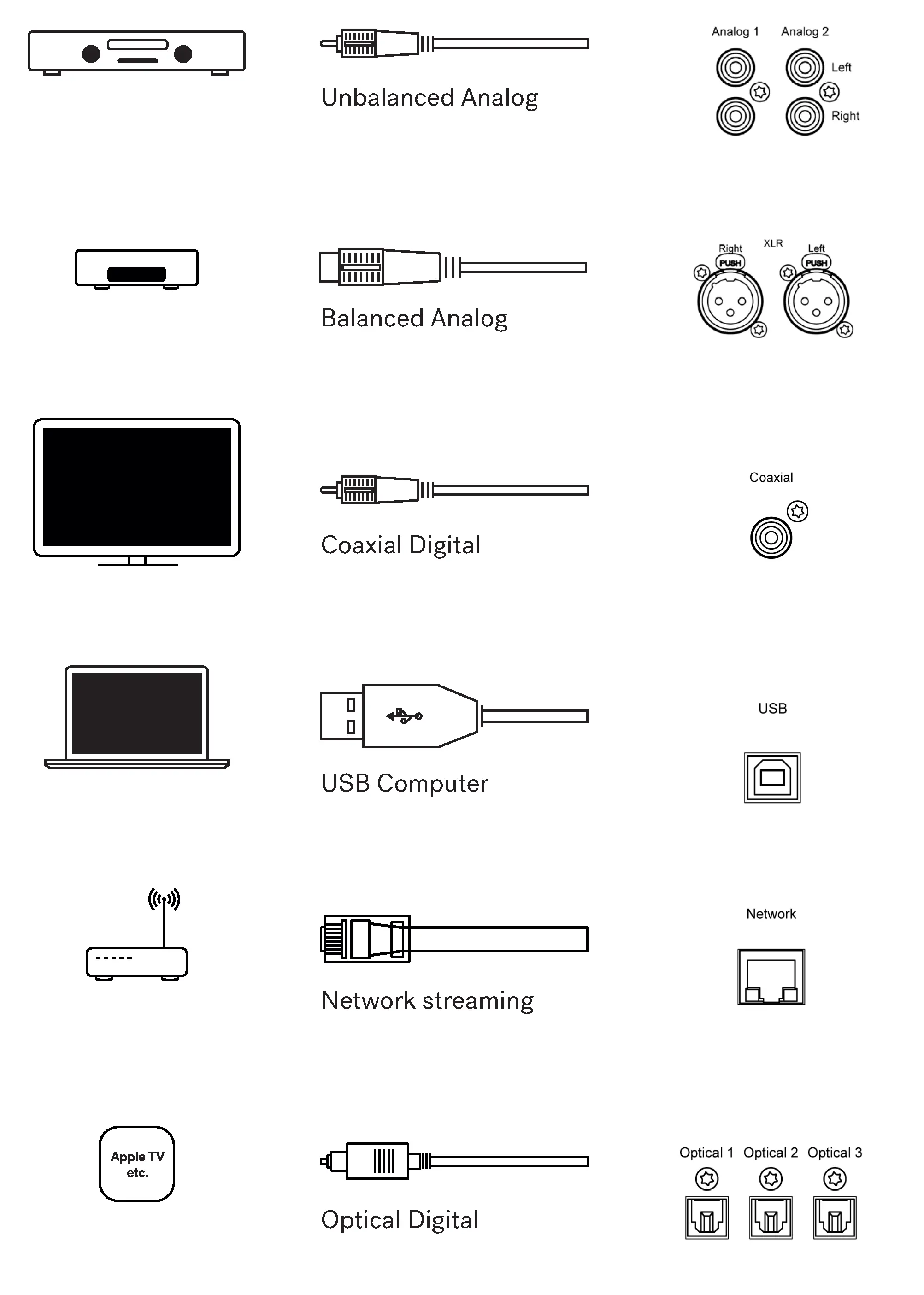 Unbalanced Analog

Analog 1 Analog 2
Left
Right

Balanced Analog

Right XLR Left
PUSH PUSH

Coaxial Digital

Coaxial

USB Computer

USB

Network streaming

Network

Apple TV etc.

Optical Digital

Optical 1 Optical 2 Optical 3