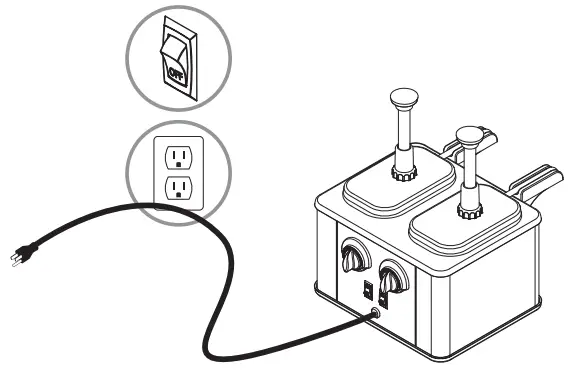 OFF