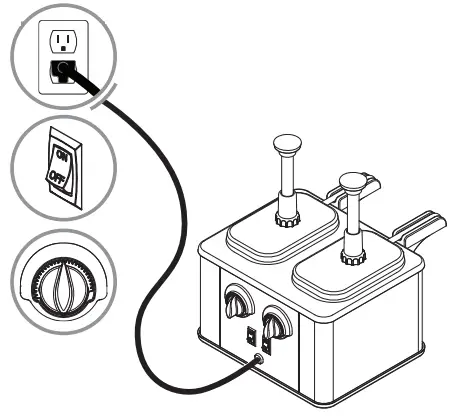 ON
OFF