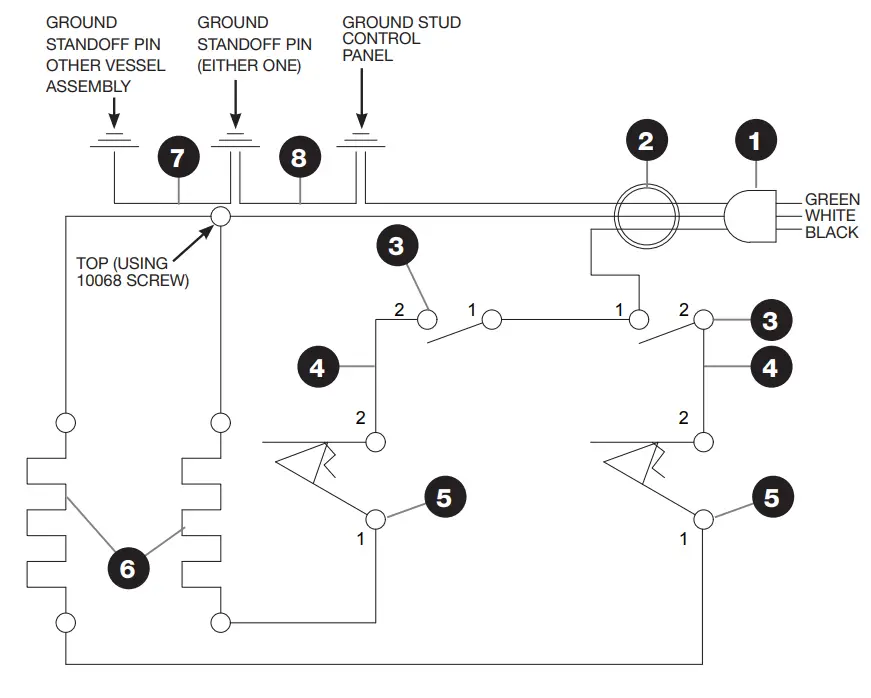 GROUND STANDOFF PIN OTHER VESSEL ASSEMBLY

GROUND STANDOFF PIN (EITHER ONE)

GROUND STUD CONTROL PANEL

7

8

2

1

GREEN
WHITE
BLACK

TOP (USING 10068 SCREW)

3

2

1

1

2

3

4

4

2

2

5

5

1

1

6