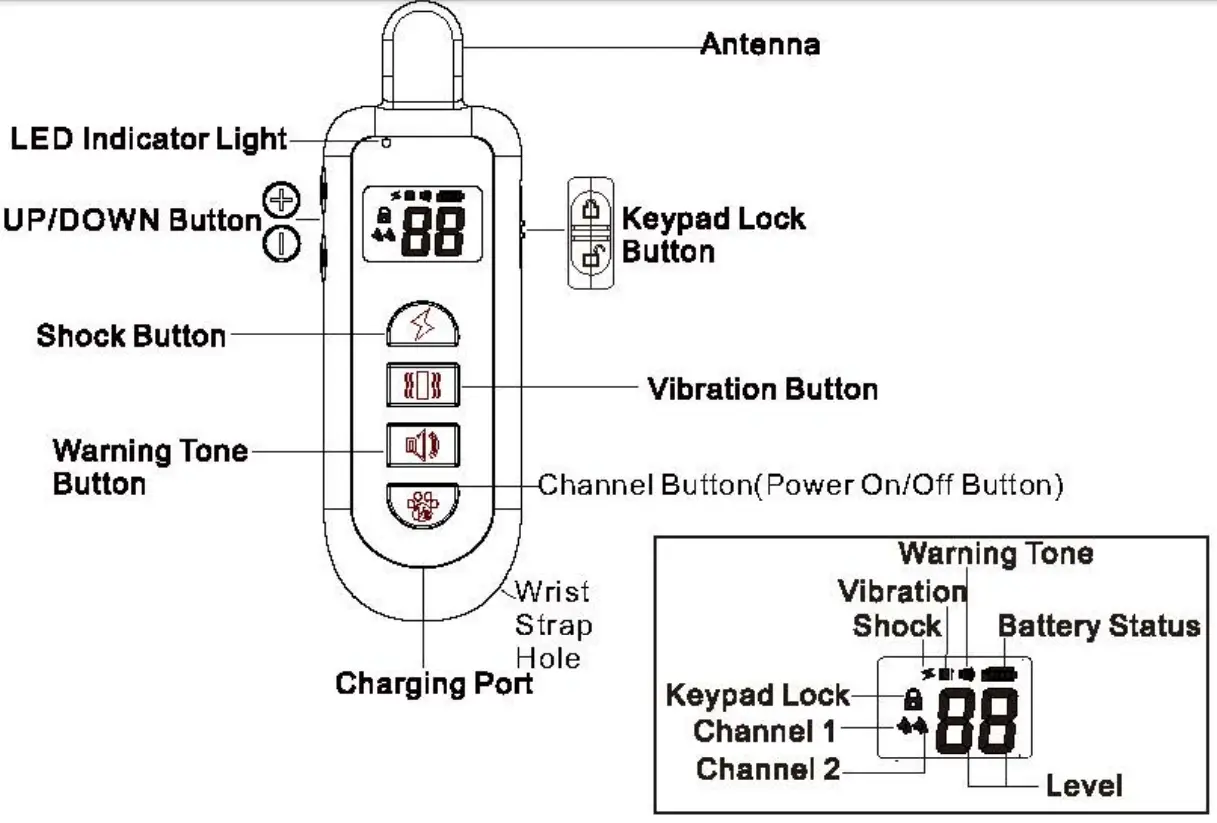 Antenna

LED Indicator Light

UP/DOWN Button

88

Keypad Lock Button

Shock Button

Vibration Button

Warning Tone Button

Channel Button(Power On/Off Button)

Wrist Strap Hole

Charging Port

Warning Tone
Vibration
Shock
Battery Status
Keypad Lock
Channel 1
Channel 2
88
Level