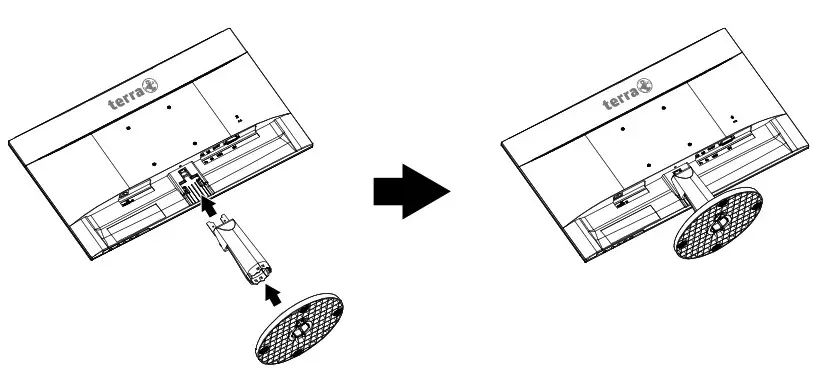 terra

terra