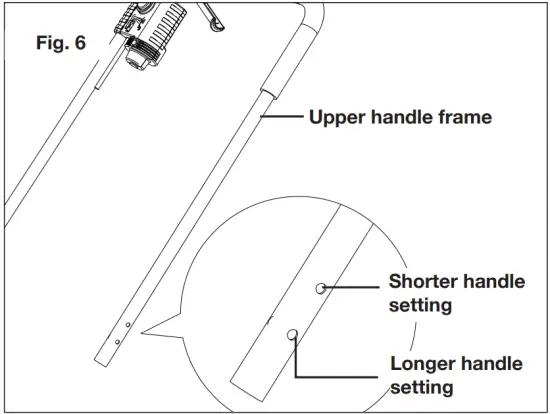 Fig. 6

Upper handle frame

Shorter handle setting

Longer handle setting