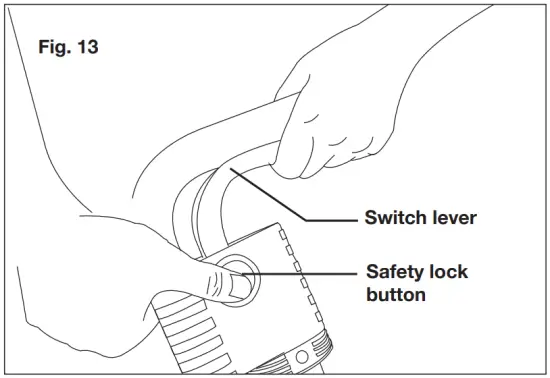 Fig. 13

Switch lever

Safety lock button