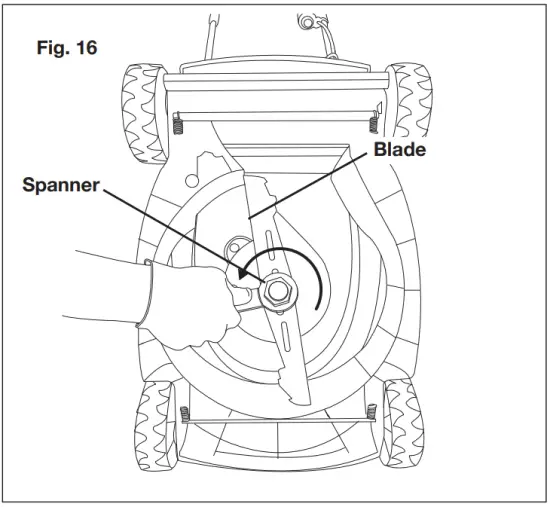 Fig. 16

Blade

Spanner