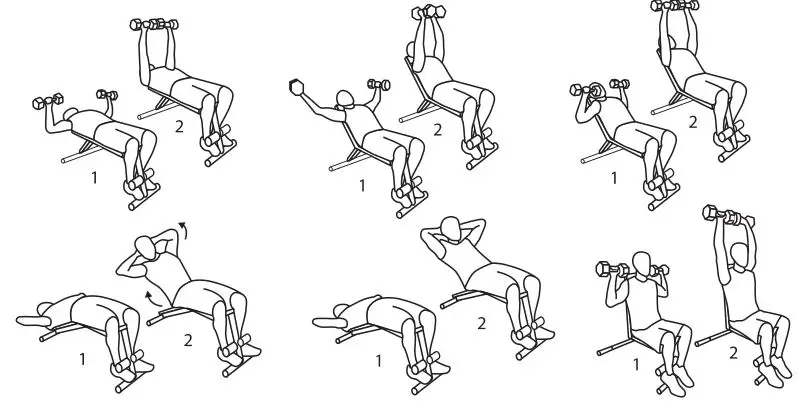 1
2
1
2
1
2
1
2
1
2
1
2