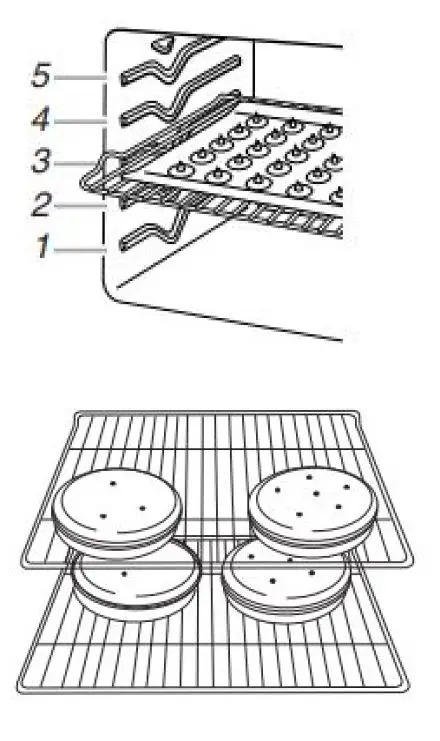 5
4
3
2
1