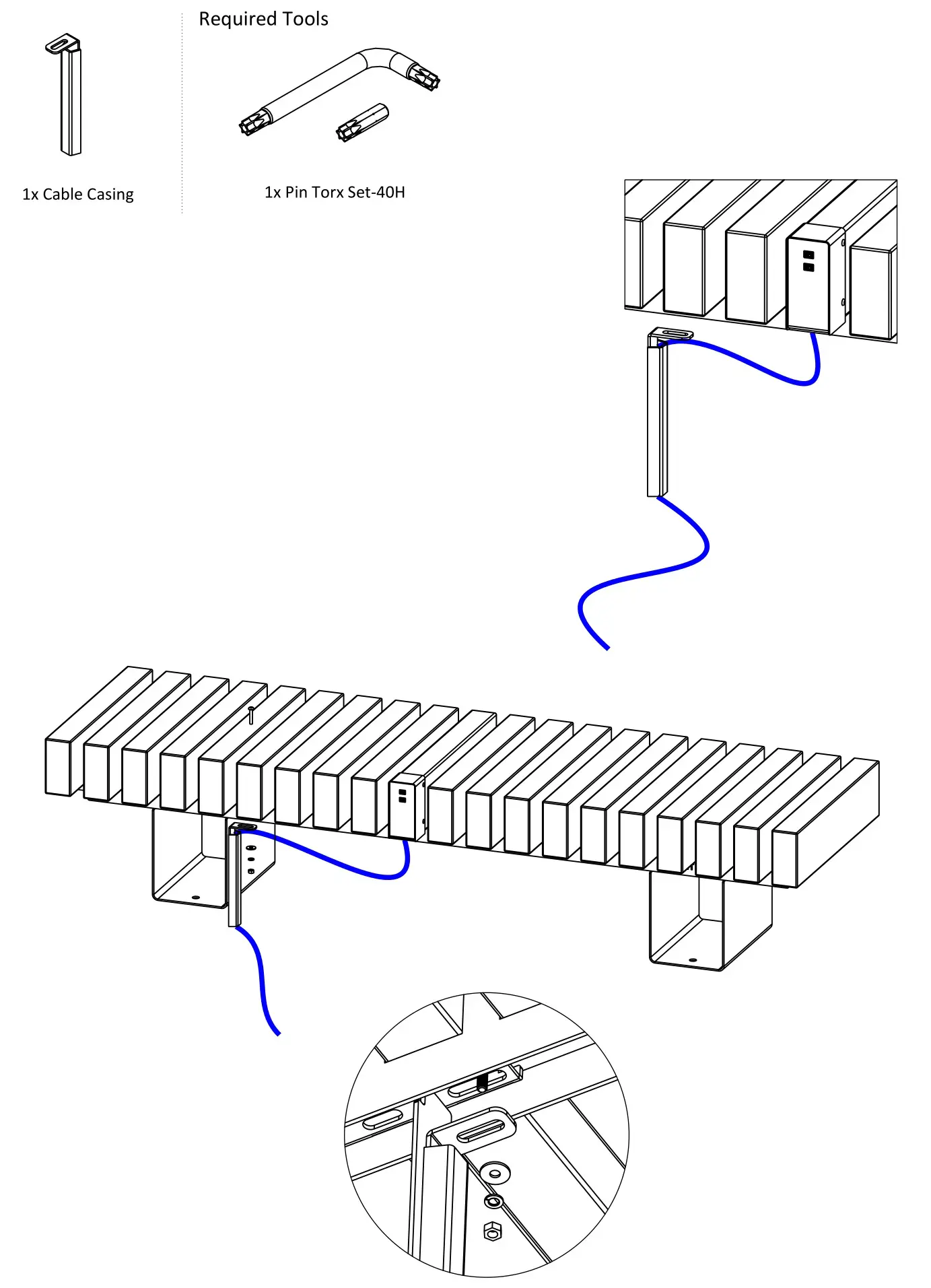 1x Cable Casing

Required Tools

1x Pin Torx Set-40H