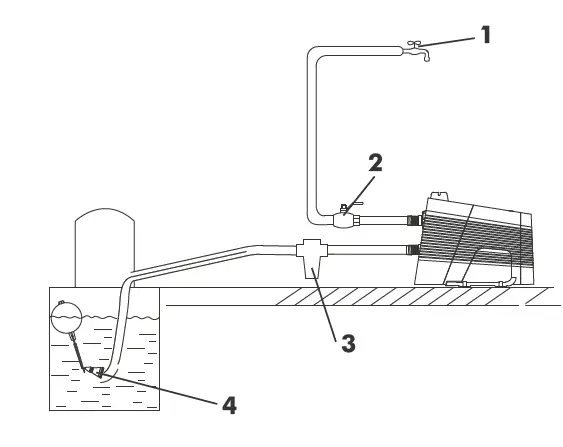 1
2
3
4