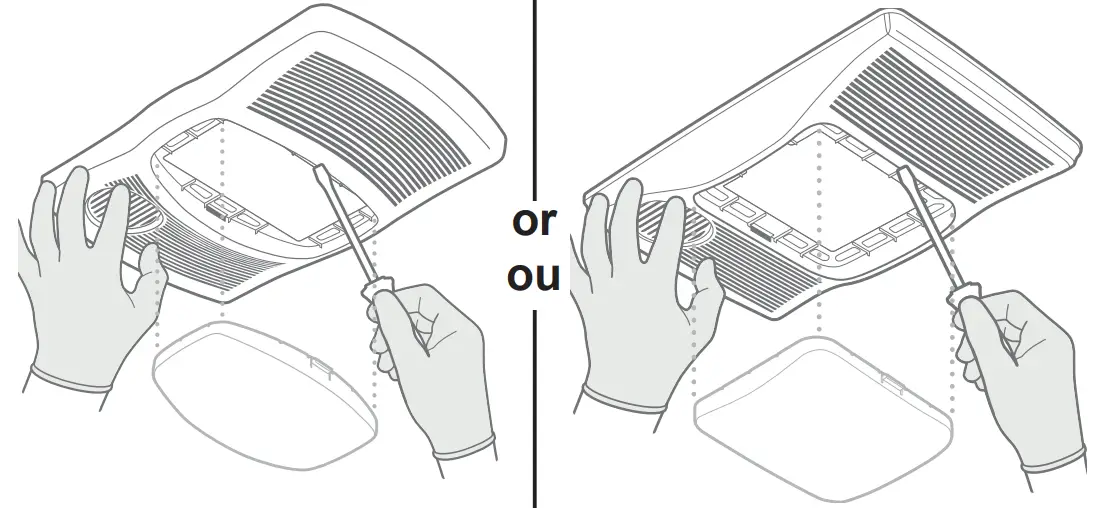 or
ou