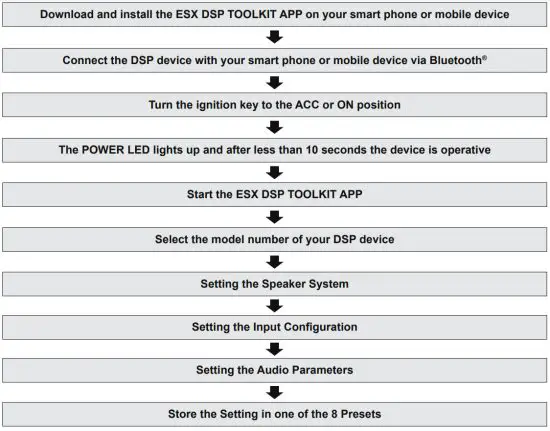 Download and install the ESX DSP TOOLKIT APP on your smart phone or mobile device

Connect the DSP device with your smart phone or mobile device via Bluetooth®

Turn the ignition key to the ACC or ON position

The POWER LED lights up and after less than 10 seconds the device is operative

Start the ESX DSP TOOLKIT APP

Select the model number of your DSP device

Setting the Speaker System

Setting the Input Configuration

Setting the Audio Parameters

Store the Setting in one of the 8 Presets