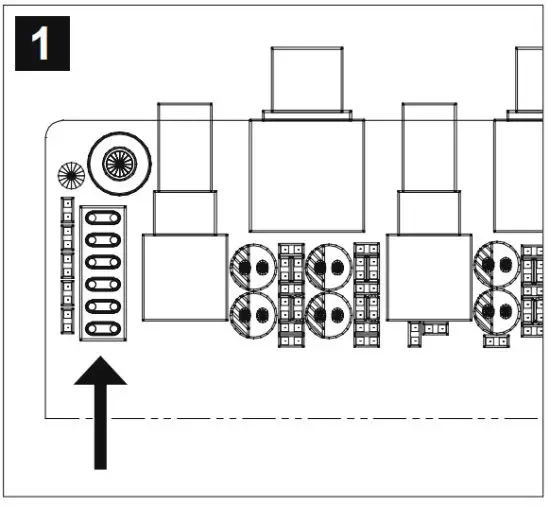 1