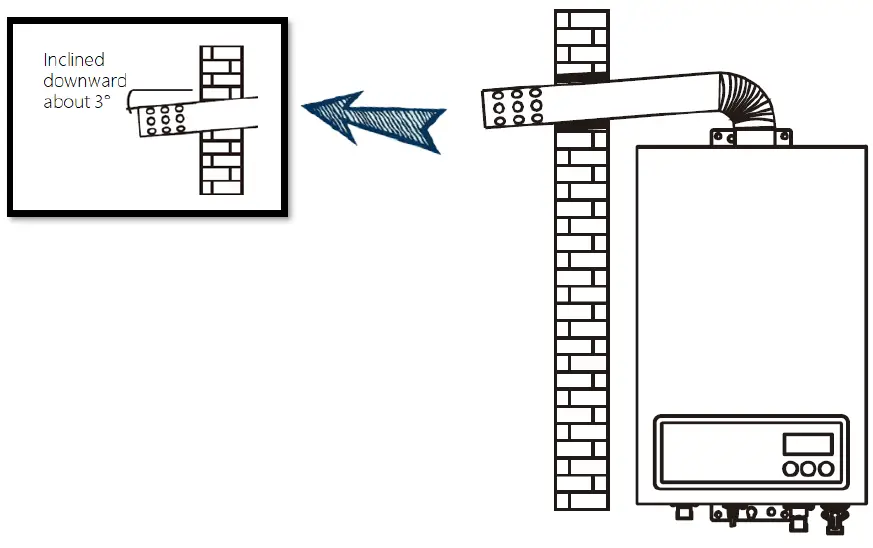 Inclined downward about 3°