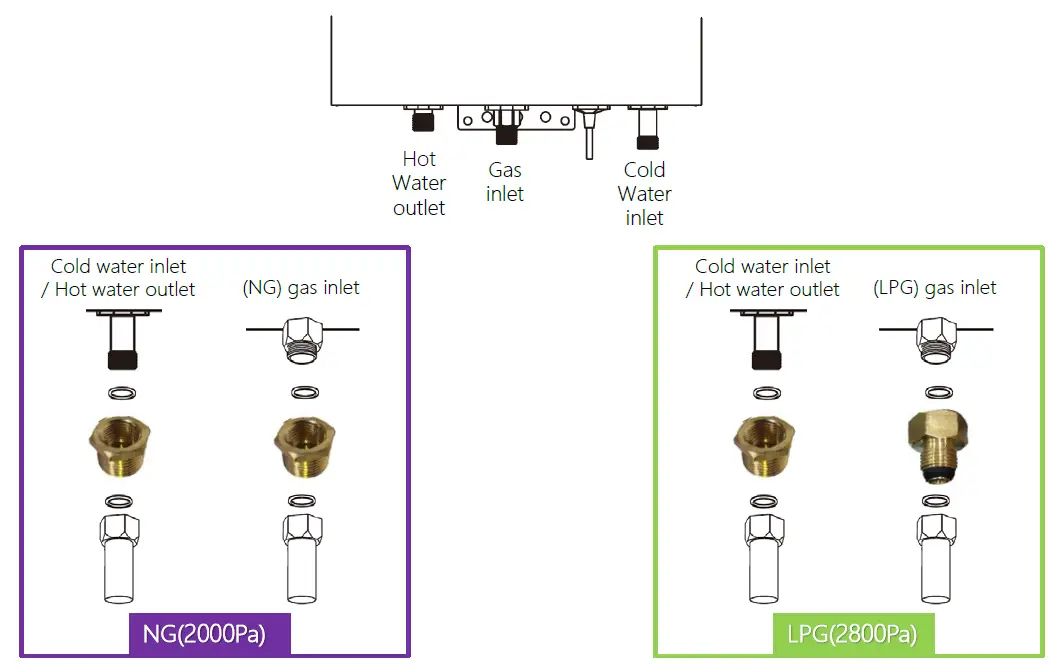 Hot Water outlet

Gas inlet

Cold Water inlet

Cold water inlet / Hot water outlet

(NG) gas inlet

NG(2000Pa)

Cold water inlet / Hot water outlet

(LPG) gas inlet

LPG(2800Pa)