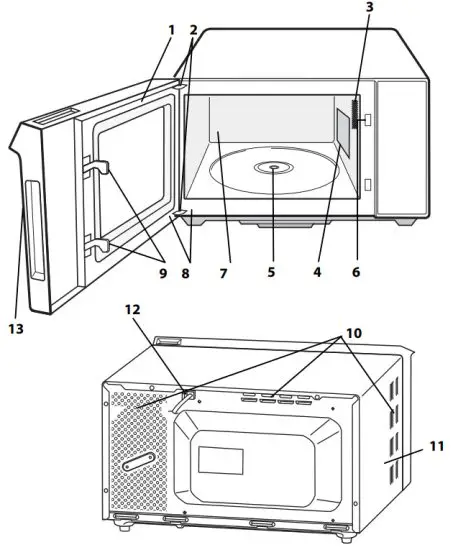 1
2
3
9
8
7
5
4
6
13
12
10
11