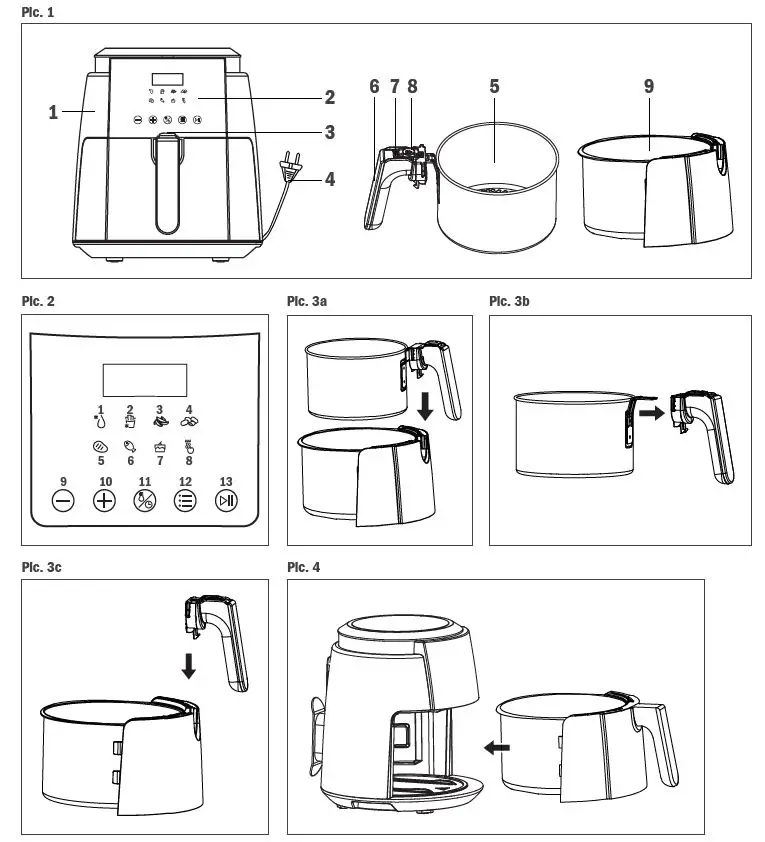 Pic. 1

1
2
3
4
6 7 8
5
9

Pic. 2

1 2 3 4
5 6 7 8
9 10 11 12 13

Pic. 3a

Pic. 3b

Pic. 3c

Pic. 4