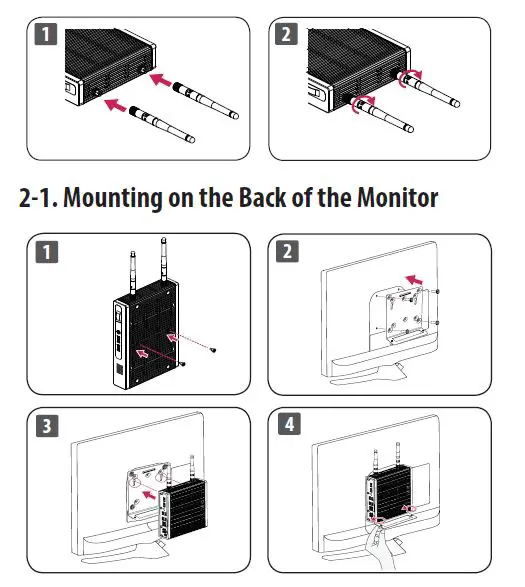 1

2

2-1. Mounting on the Back of the Monitor

1

2

3

4