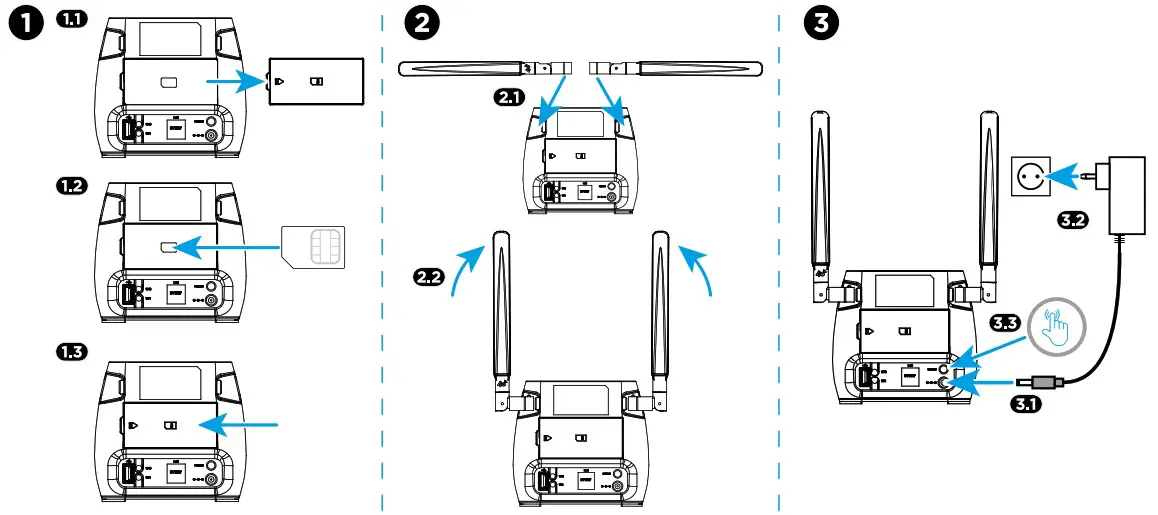 1
1.1
1.2
1.3
2
2.1
2.2
3
3.2
3.3
3.1