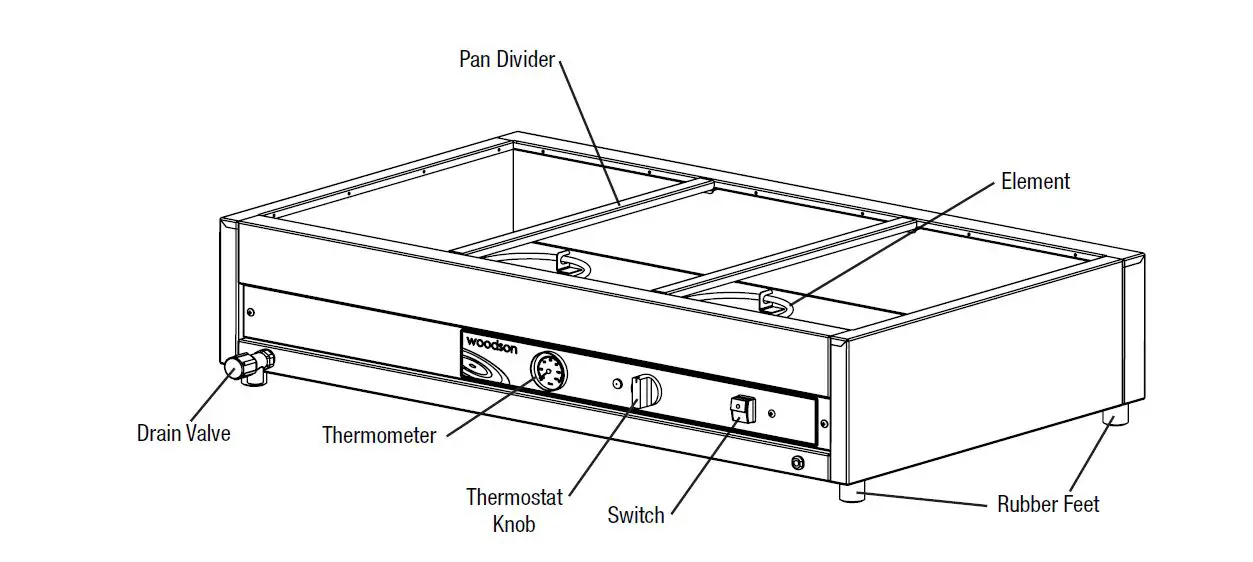 Pan Divider

Element

woodson

Drain Valve

Thermometer

Thermostat Knob

Switch

Rubber Feet