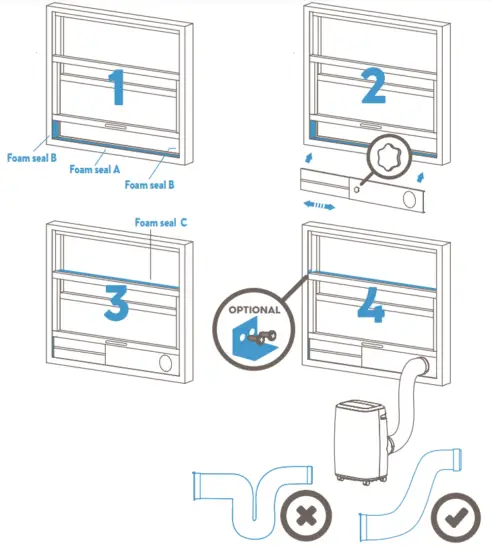 1

Foam seal B

Foam seal A

Foam seal B

2

Foam seal C

3

OPTIONAL

4