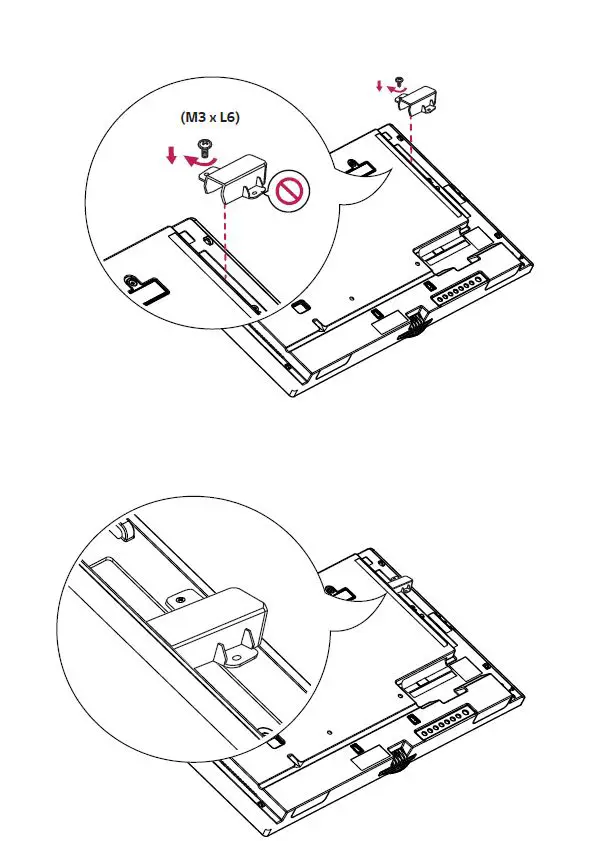 (M3 x L6)