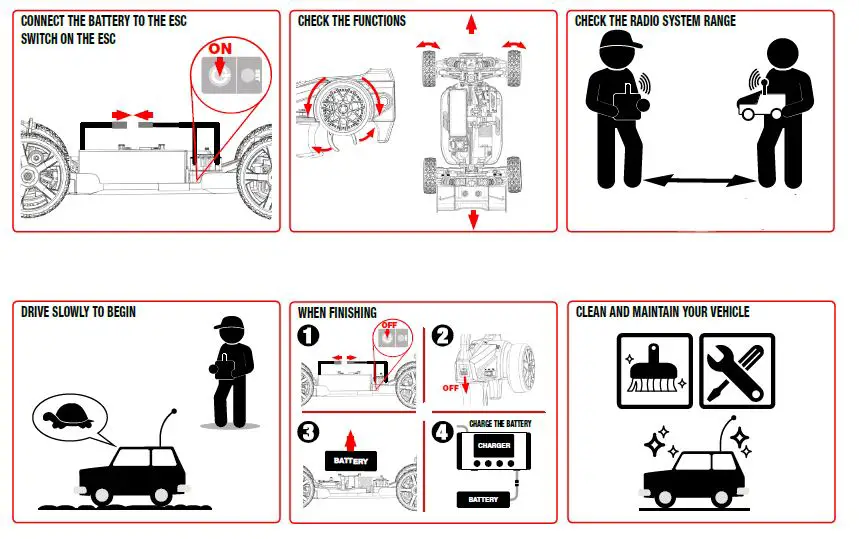 CONNECT THE BATTERY TO THE ESC
SWITCH ON THE ESC

ON

CHECK THE FUNCTIONS

CHECK THE RADIO SYSTEM RANGE

DRIVE SLOWLY TO BEGIN

WHEN FINISHING

1

OFF

2

OFF

3

BATTERY

4

CHARGE THE BATTERY

CHARGER

BATTERY

CLEAN AND MAINTAIN YOUR VEHICLE